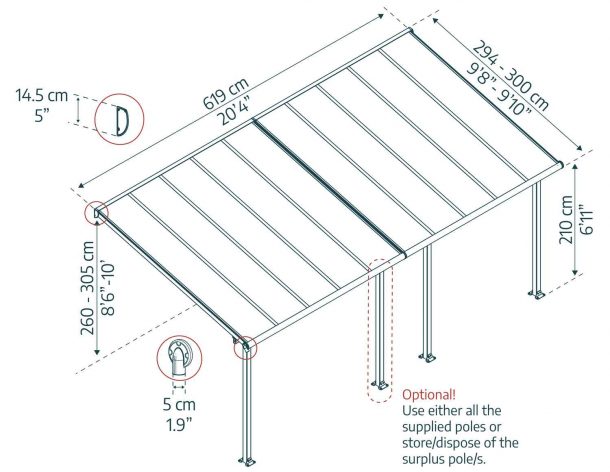 14.5 cm
5"

619 cm
20'4"

294 - 300 cm
9'8" - 9'10"

210 cm
6'11"

260 - 305 cm
8'6"-10'

5 cm
1.9"

Optional!
Use either all the supplied poles or store/dispose of the surplus pole/s.